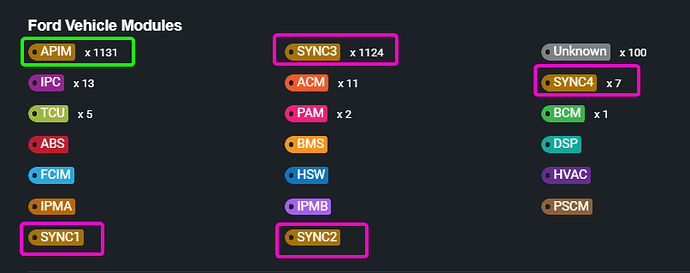 Ford Vehicle Modules

APIM x 1131
IPC x 13
TCU x 5
ABS
FCIM
IPMA
SYNC1

SYNC3 x 1124
ACM x 11
PAM x 2
BMS
HSW
IPMB
SYNC2

Unknown x 100
SYNC4 x 7
BCM x 1
DSP
HVAC
PSCM