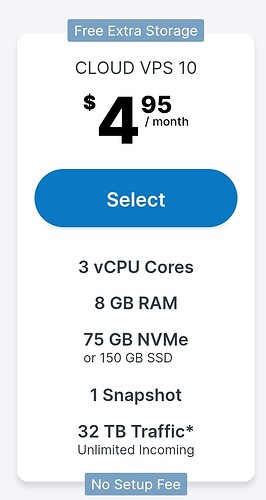 Free Extra Storage

CLOUD VPS 10

$ 4 95 / month

Select

3 vCPU Cores

8 GB RAM

75 GB NVMe
or 150 GB SSD

1 Snapshot

32 TB Traffic*
Unlimited Incoming

No Setup Fee